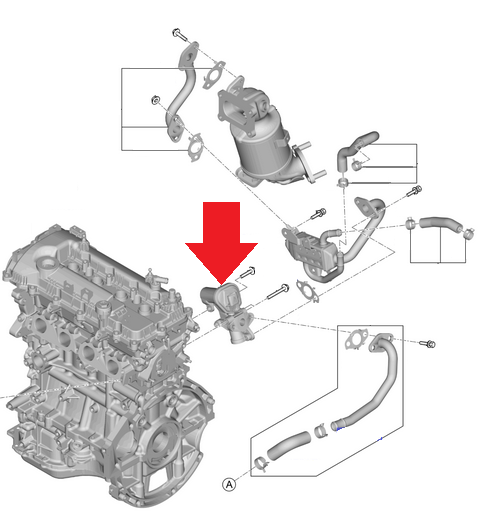 A