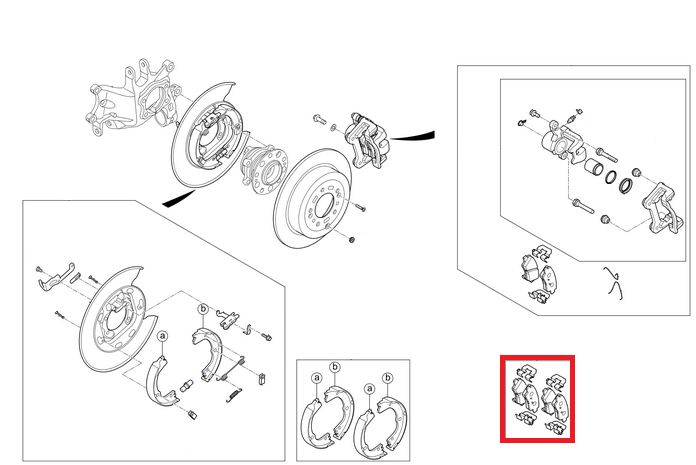 a
b
a
b
a
b