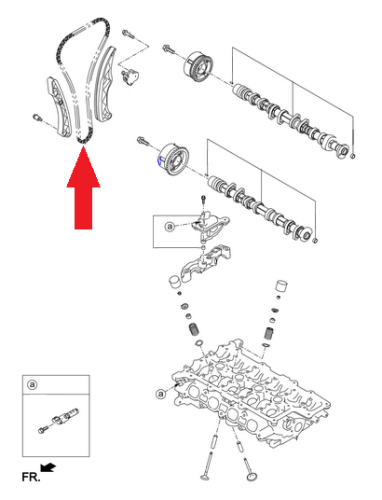 a

a

a

FR.