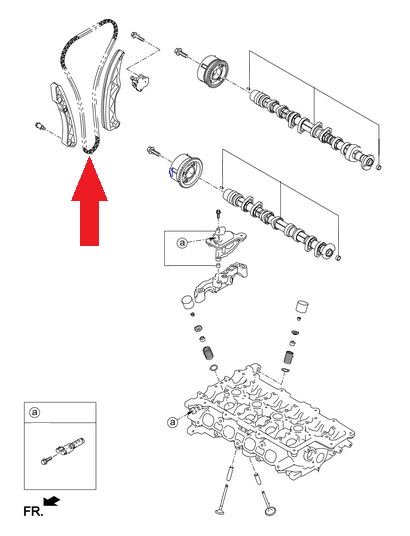 a

a

a

FR.