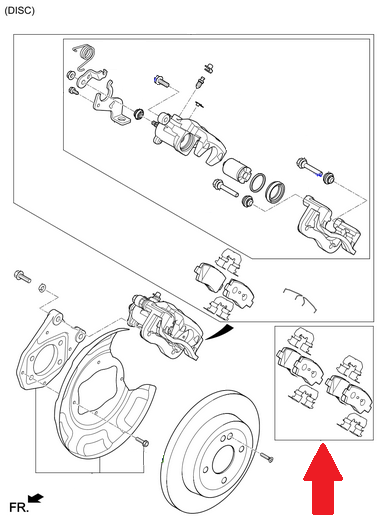 (DISC)

FR.