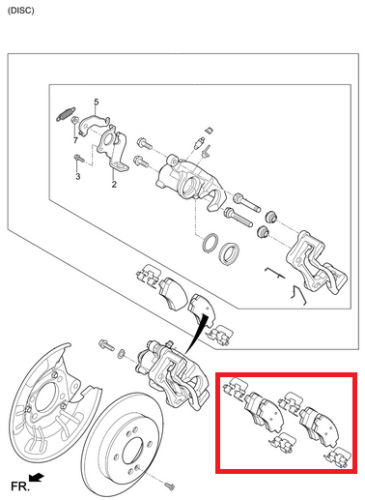 (DISC)

5

7

3

2

FR.