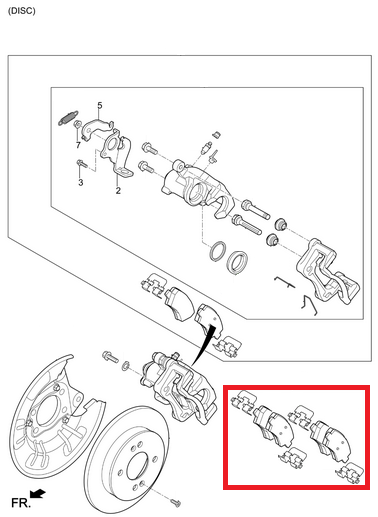 (DISC)

5

7

3

2

FR.