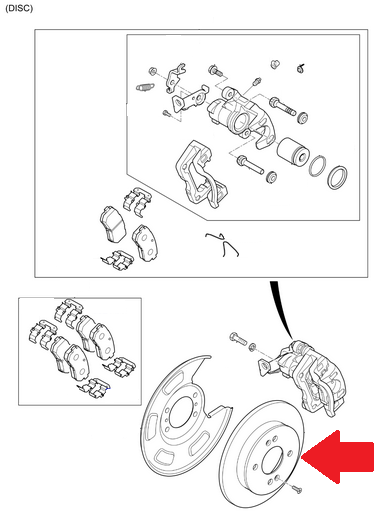 (DISC)