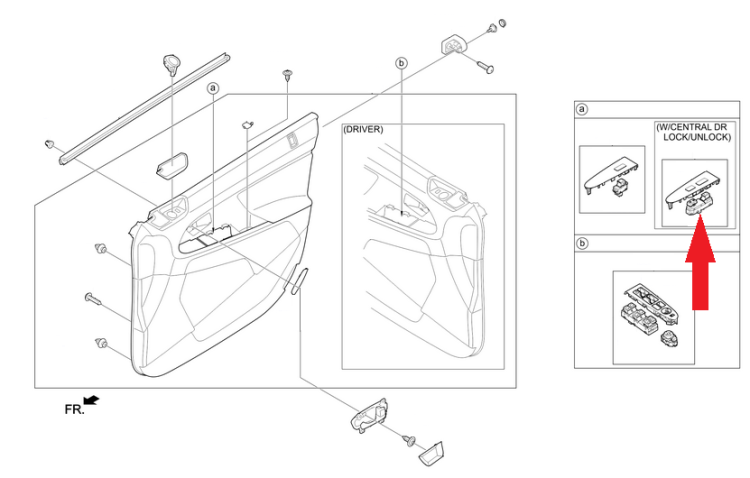 a

b

(DRIVER)

FR.

a

(W/CENTRAL DR LOCK/UNLOCK)

b