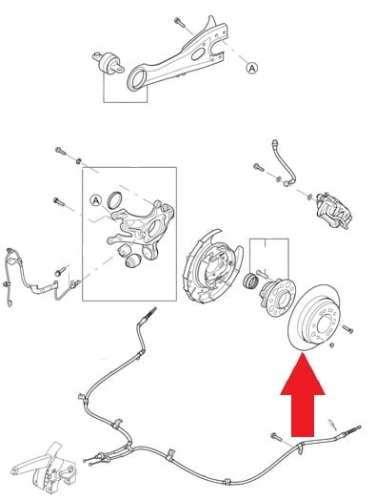 A

A