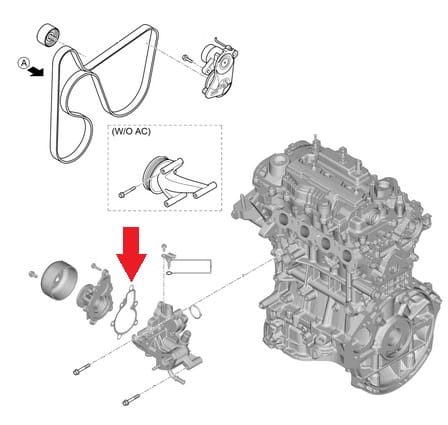 A

(W/O AC)