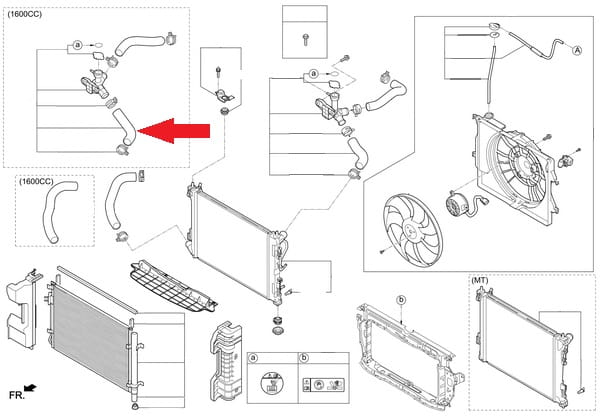 (1600CC)

a

a

A

(1600CC)

b

(MT)

a

b

FR.