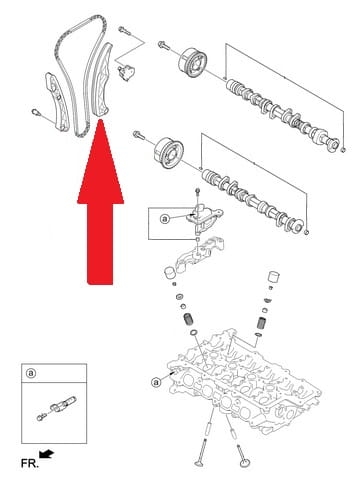 a

a

a

FR.