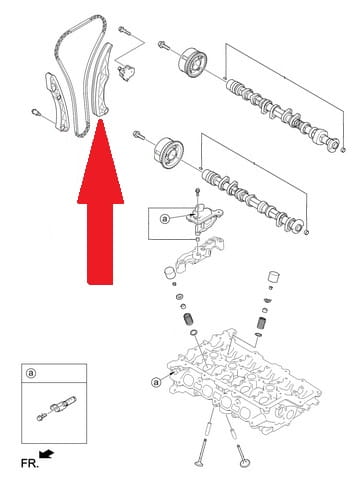 a

a

a

FR.