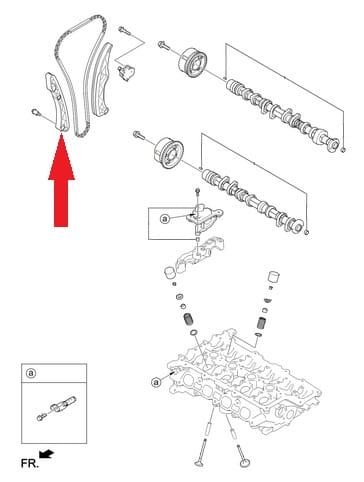 a

a

a

FR.