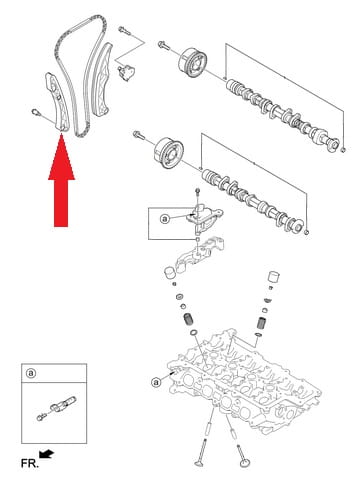 a

a

a

FR.