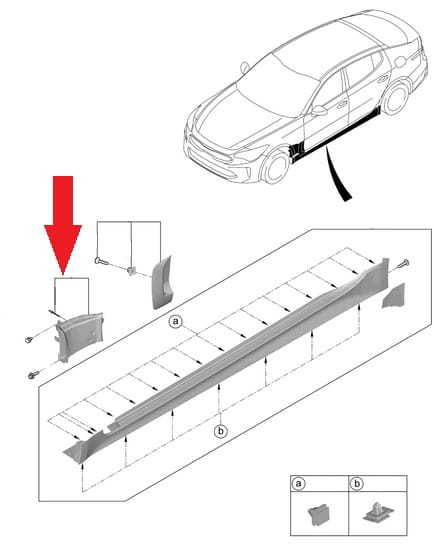 a
b
a
b