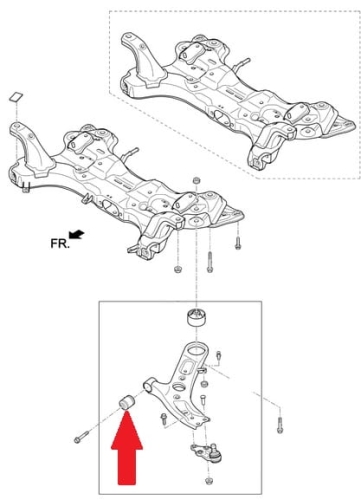 FR.